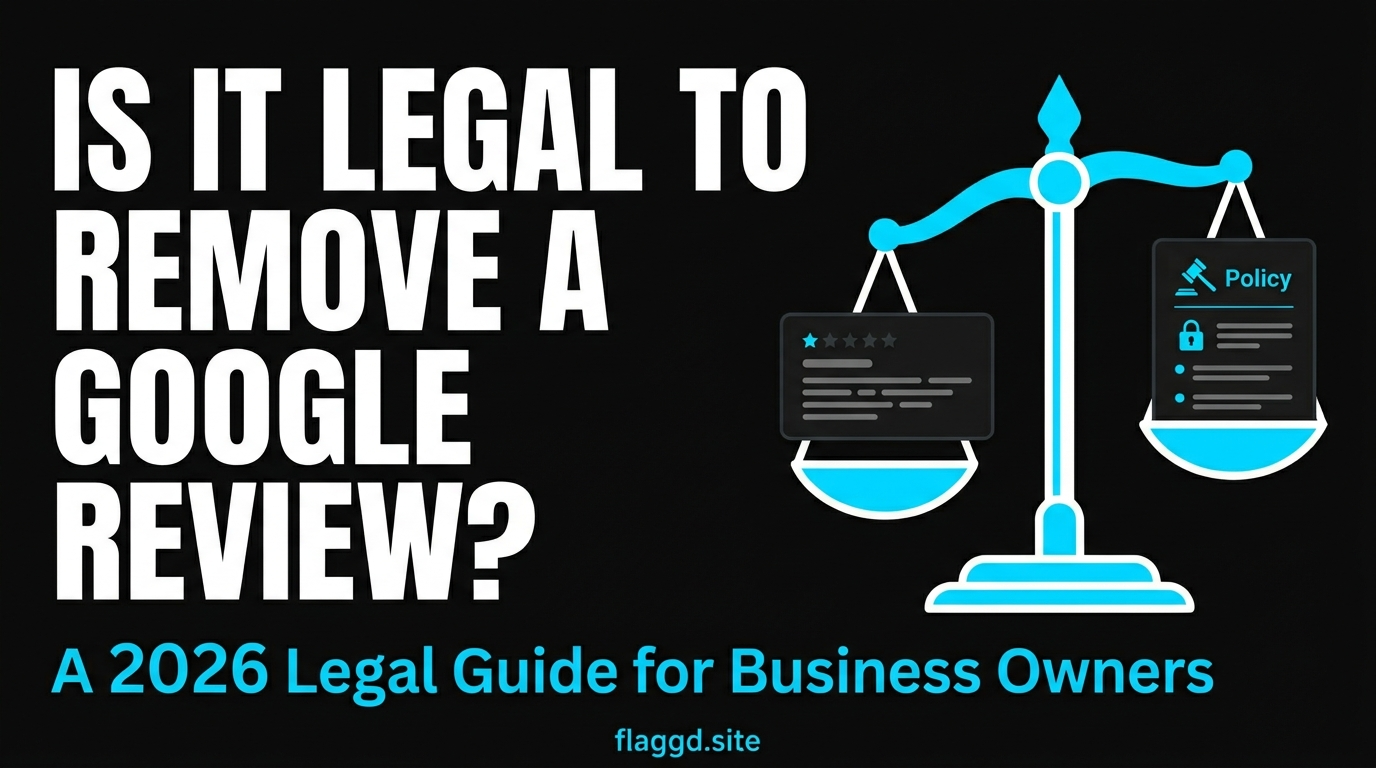 IS IT LEGAL TO REMOVE A GOOGLE REVIEW?

Policy

A 2026 Legal Guide for Business Owners

flaggd.site