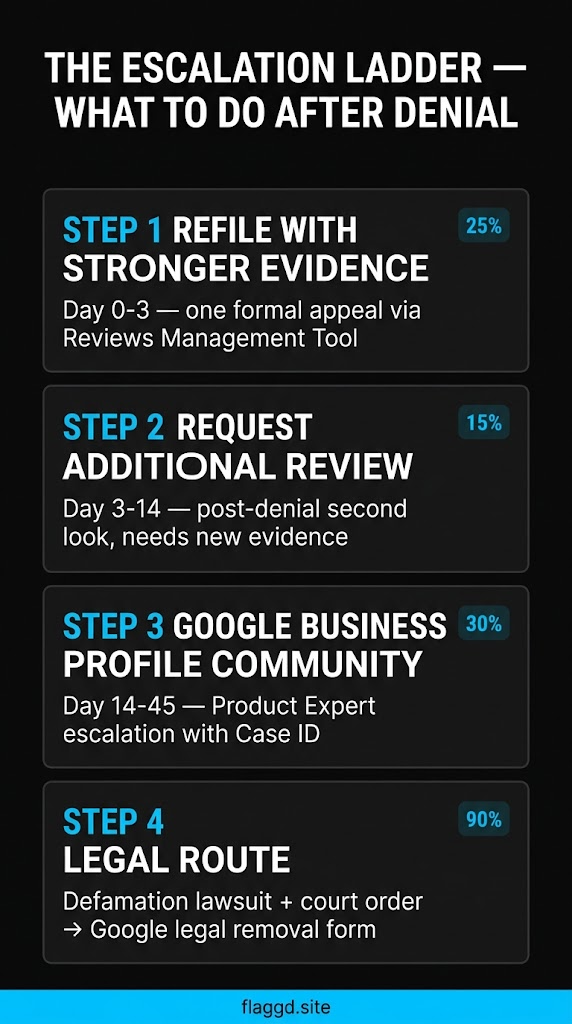 THE ESCALATION LADDER — WHAT TO DO AFTER DENIAL

STEP 1 REFILE WITH STRONGER EVIDENCE
25%
Day 0-3 — one formal appeal via Reviews Management Tool

STEP 2 REQUEST ADDITIONAL REVIEW
15%
Day 3-14 — post-denial second look, needs new evidence

STEP 3 GOOGLE BUSINESS PROFILE COMMUNITY
30%
Day 14-45 — Product Expert escalation with Case ID

STEP 4 LEGAL ROUTE
90%
Defamation lawsuit + court order → Google legal removal form

flaggd.site